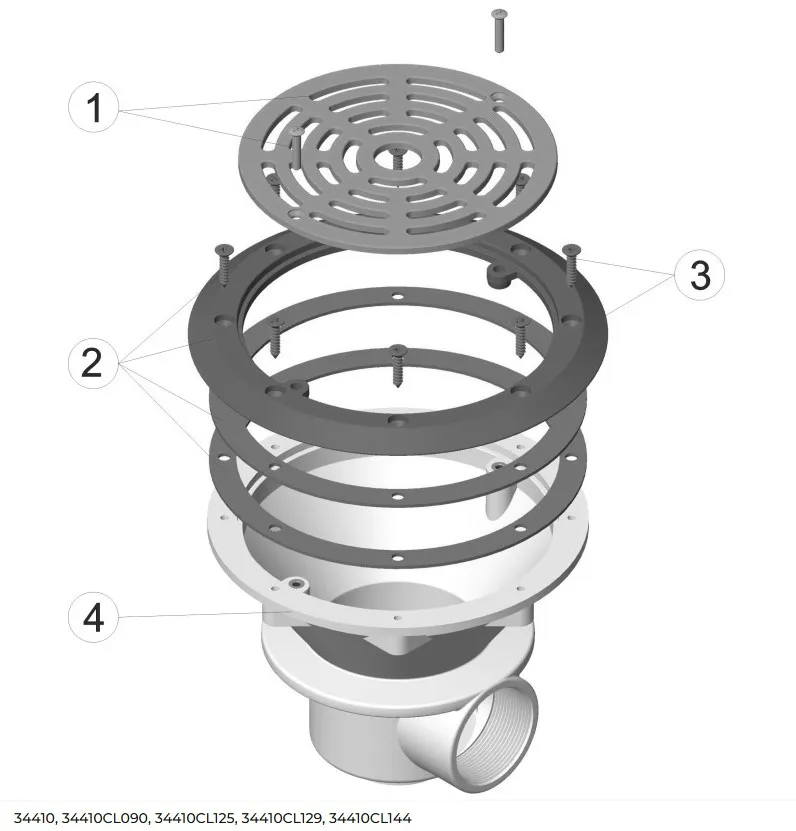 1

3

2

4

34410, 34410CL090, 34410CL125, 34410CL129, 34410CL144