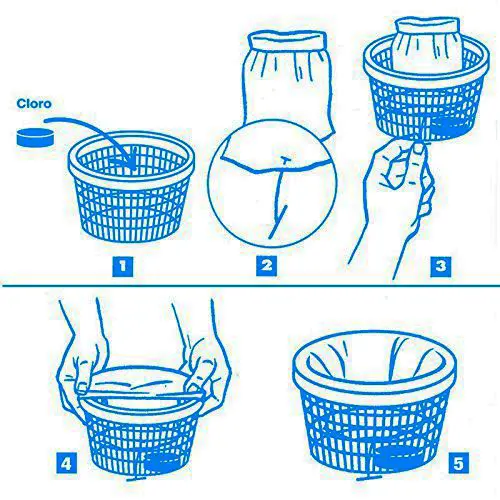 Cloro

1

2

3

4

5